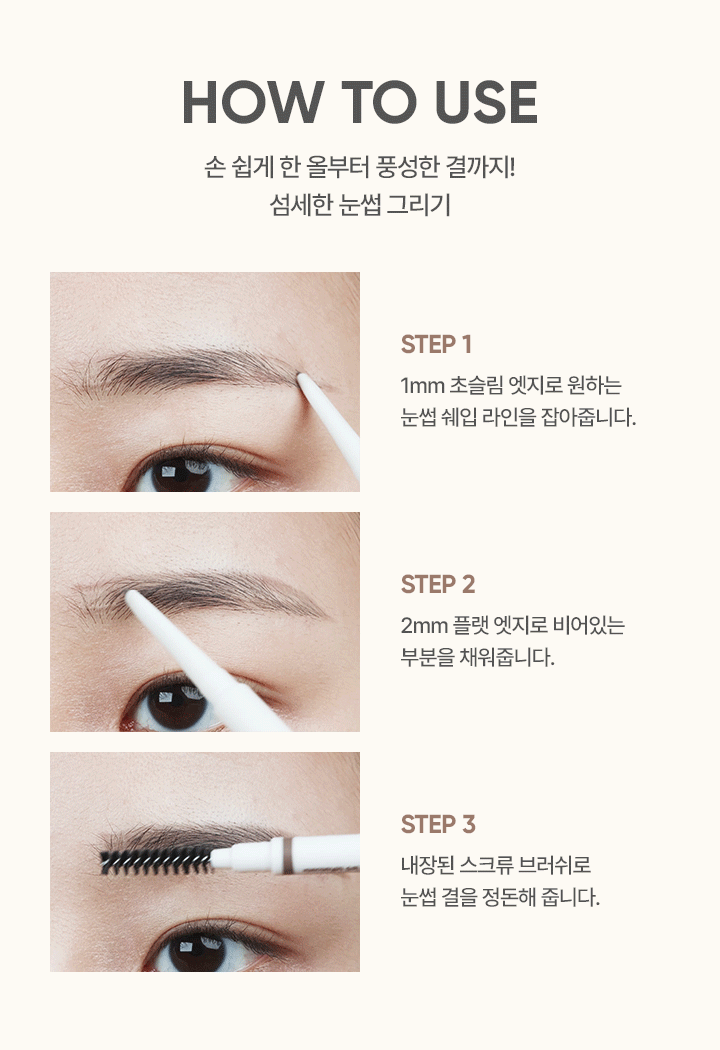 HOW TO USE

손 쉽게 한 올부터 풍성한 결까지!
섬세한 눈썹 그리기

STEP 1

1mm 초슬림 엣지로 원하는 눈썹 쉐입 라인을 잡아줍니다.

STEP 2

2mm 플랫 엣지로 비어있는 부분을 채워줍니다.

STEP 3

내장된 스크류 브러쉬로 눈썹 결을 정돈해 줍니다.